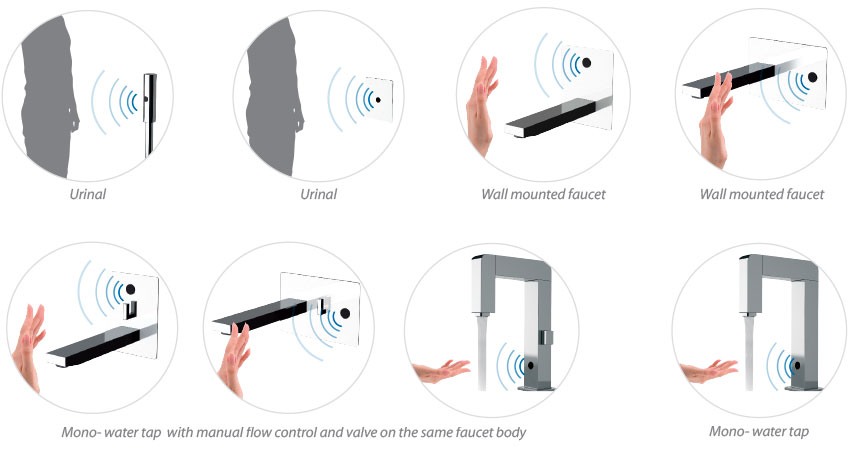 Urinal

Urinal

Wall mounted faucet

Wall mounted faucet

Mono- water tap with manual flow control and valve on the same faucet body

Mono- water tap